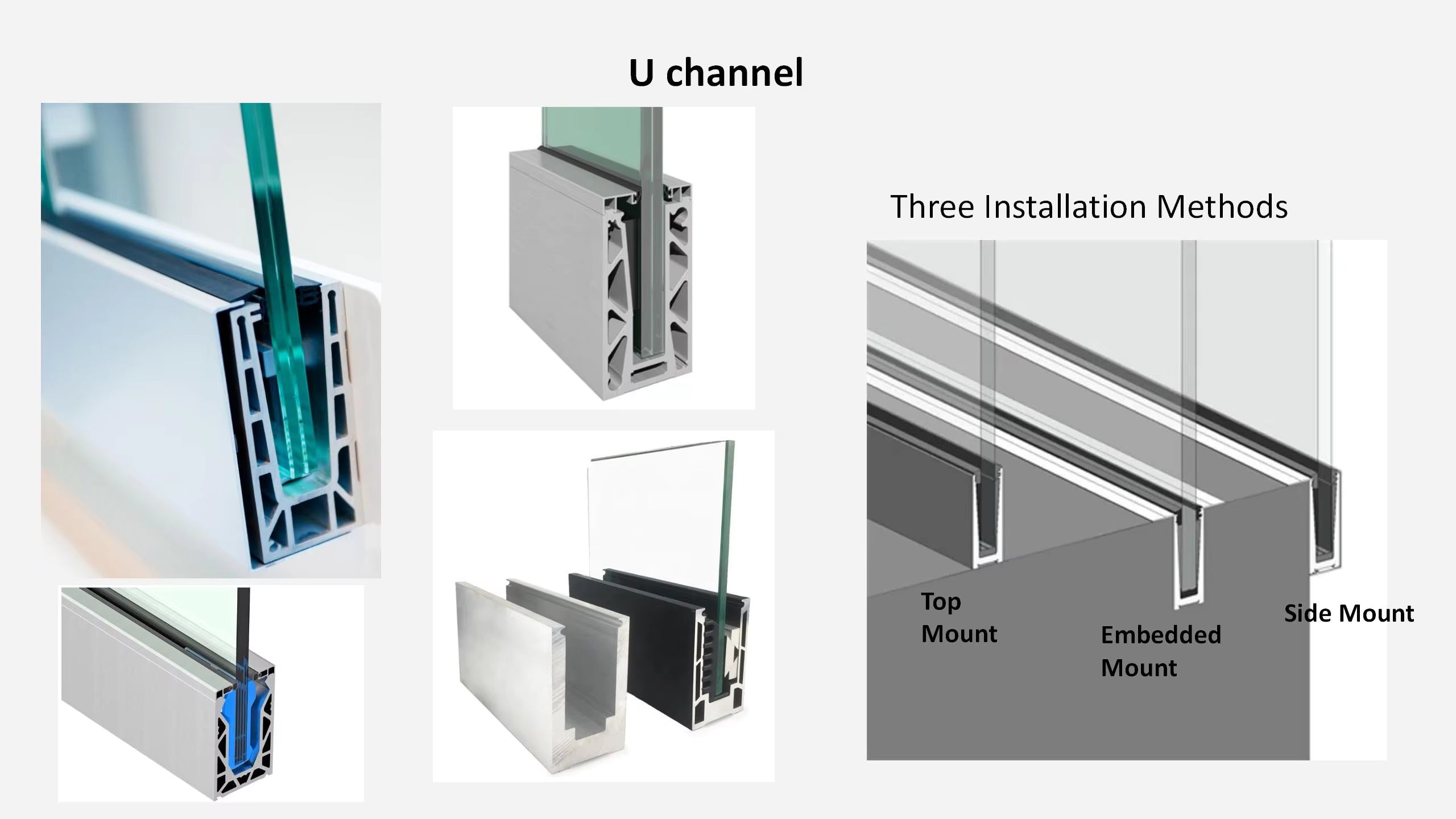 U channel

Three Installation Methods

Top Mount

Embedded Mount

Side Mount