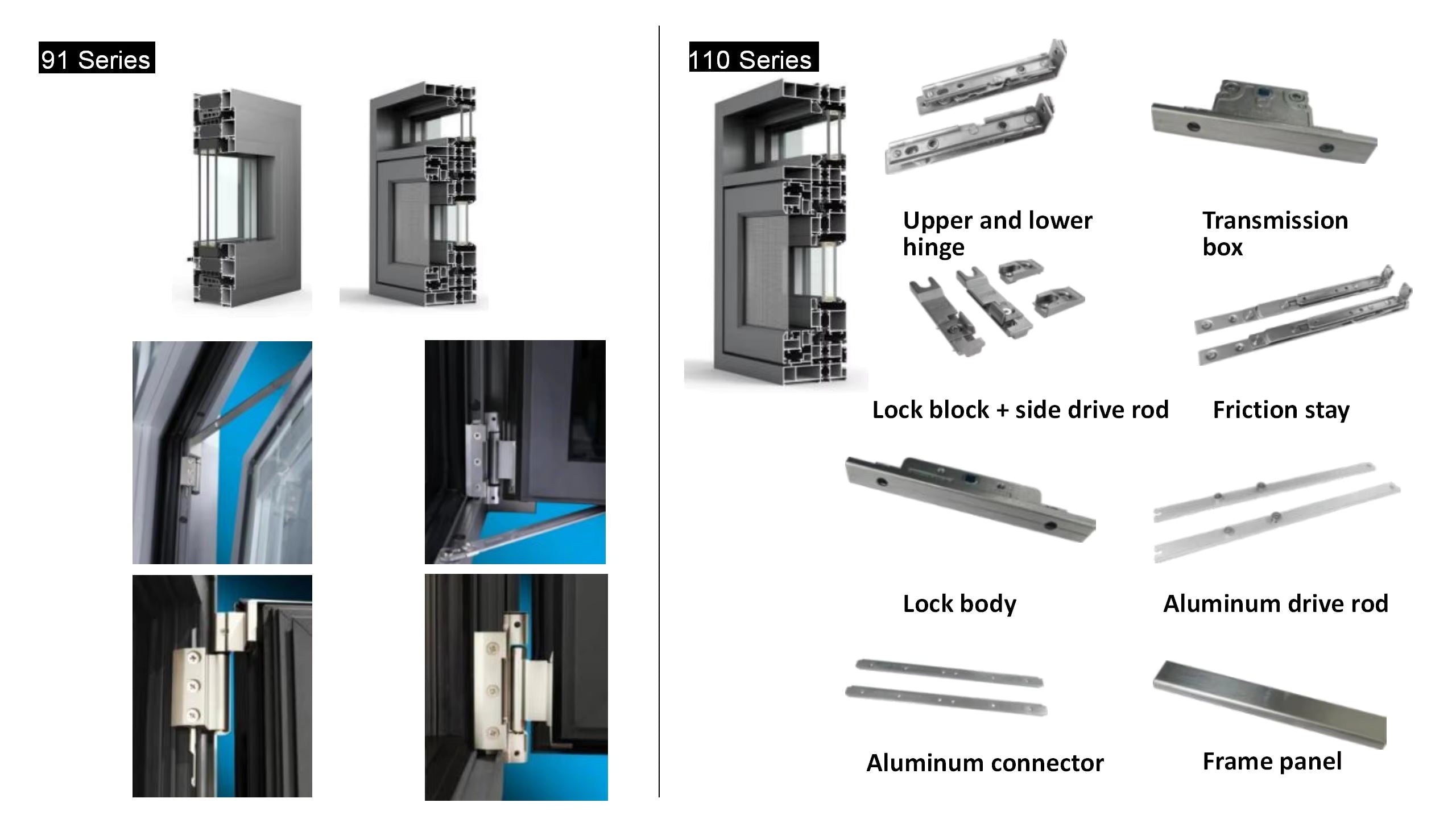 91 Series

110 Series

Upper and lower hinge

Transmission box

Lock block + side drive rod

Friction stay

Lock body

Aluminum drive rod

Aluminum connector

Frame panel